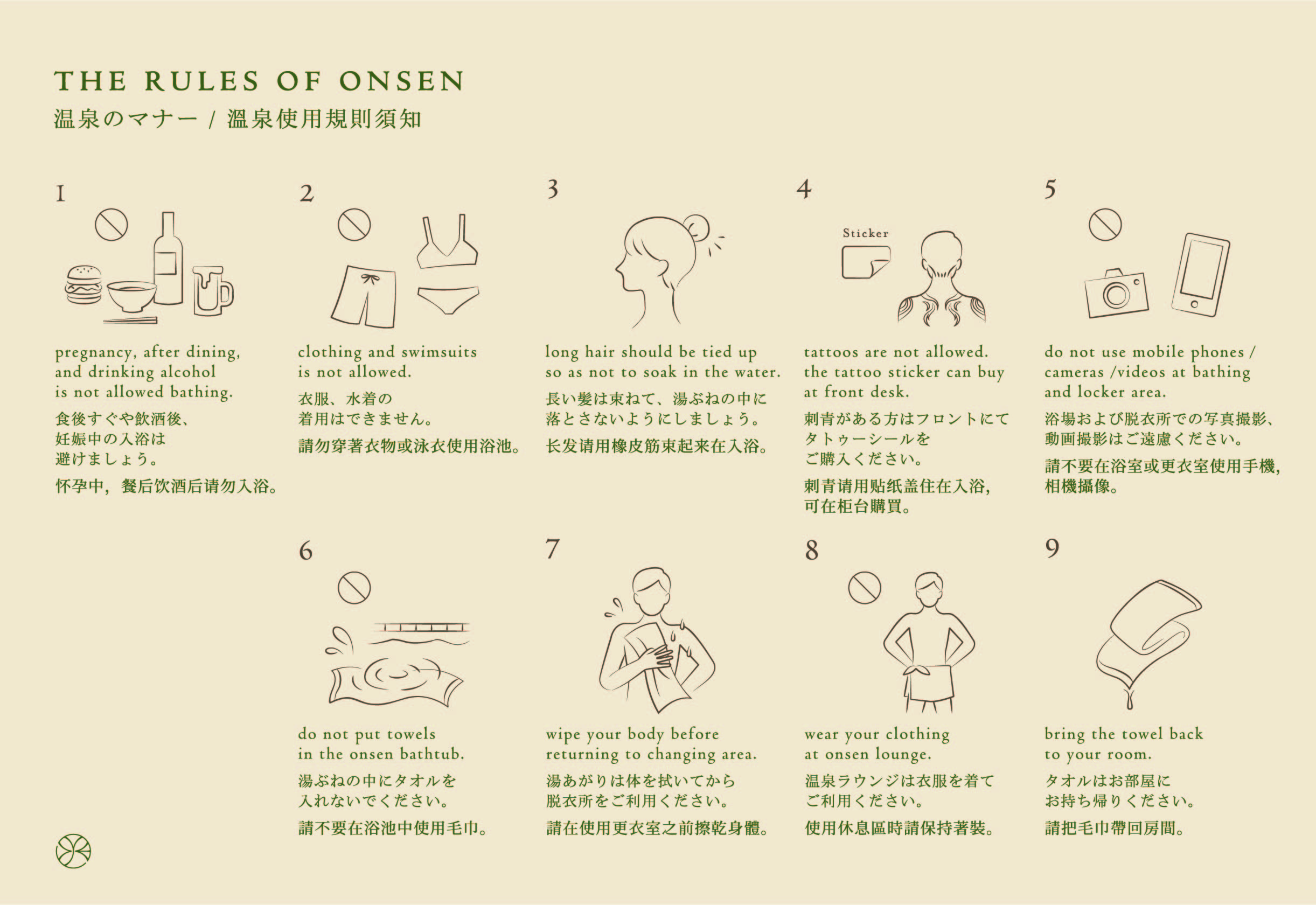 THE RULES OF ONSEN
温泉のマナー / 溫泉使用規則須知

1
pregnancy, after dining, and drinking alcohol is not allowed bathing.
食後すぐや飲酒後、妊娠中の入浴は避けましょう。
怀孕中，餐后饮酒后请勿入浴。

2
clothing and swimsuits is not allowed.
衣服、水着の着用はできません。
請勿穿著衣物或泳衣使用浴池。

3
long hair should be tied up so as not to soak in the water.
長い髪は束ねて、湯ぶねの中に落とさないようにしましょう。
长发请用橡皮筋束起来在入浴。

4
Sticker
tattoos are not allowed. the tattoo sticker can buy at front desk.
刺青がある方はフロントにてタトゥーシールをご購入ください。
刺青请用贴纸盖住在入浴，可在柜台購買。

5
do not use mobile phones / cameras /videos at bathing and locker area.
浴場および脱衣所での写真撮影、動画撮影はご遠慮ください。
請不要在浴室或更衣室使用手機，相機攝像。

6
do not put towels in the onsen bathtub.
湯ぶねの中にタオルを入れないでください。
請不要在浴池中使用毛巾。

7
wipe your body before returning to changing area.
湯あがりは体を拭いてから脱衣所をご利用ください。
請在使用更衣室之前擦乾身體。

8
wear your clothing at onsen lounge.
温泉ラウンジは衣服を着てご利用ください。
使用休息區時請保持著裝。

9
bring the towel back to your room.
タオルはお部屋にお持ち帰りください。
請把毛巾帶回房間。